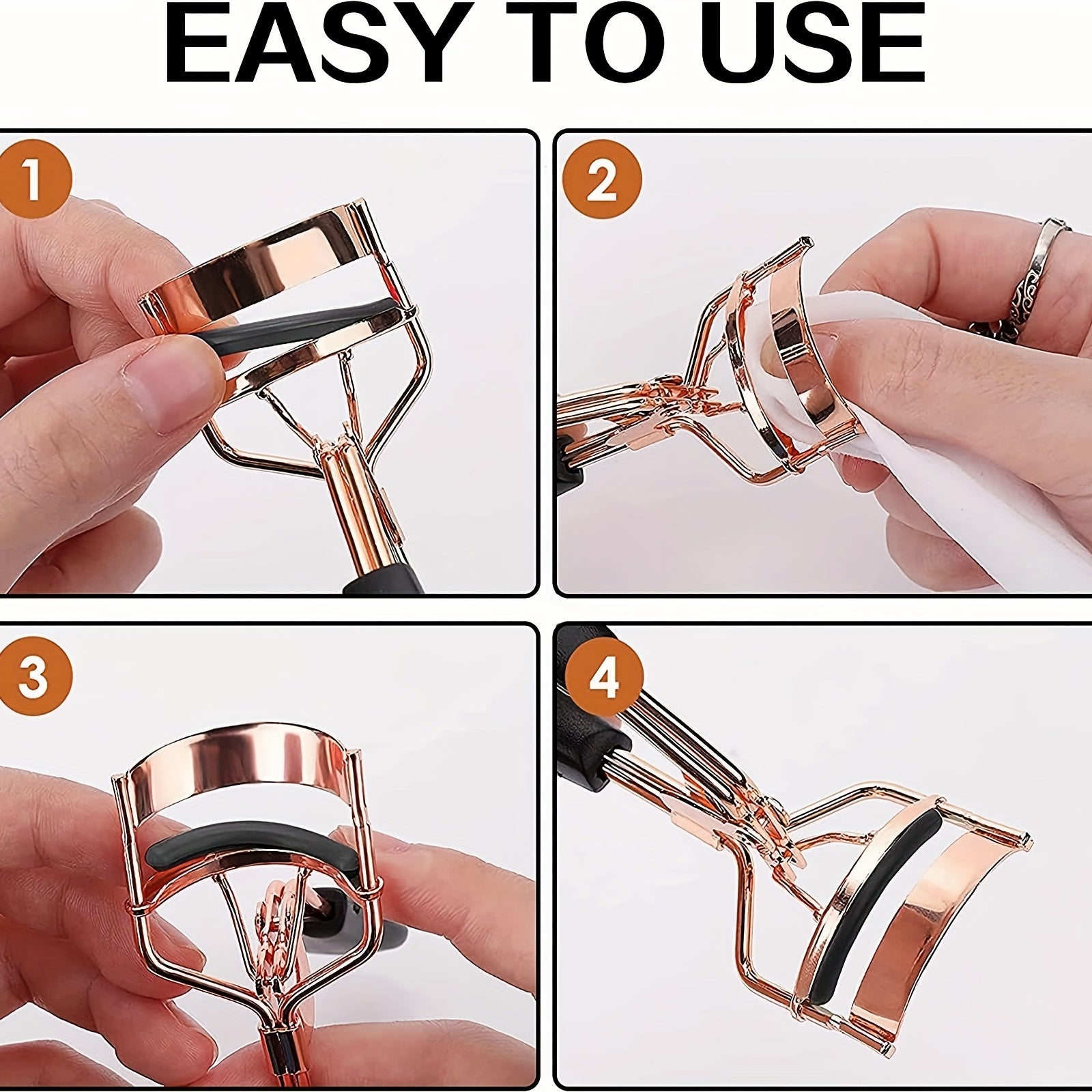 EASY TO USE

1

2

3

4